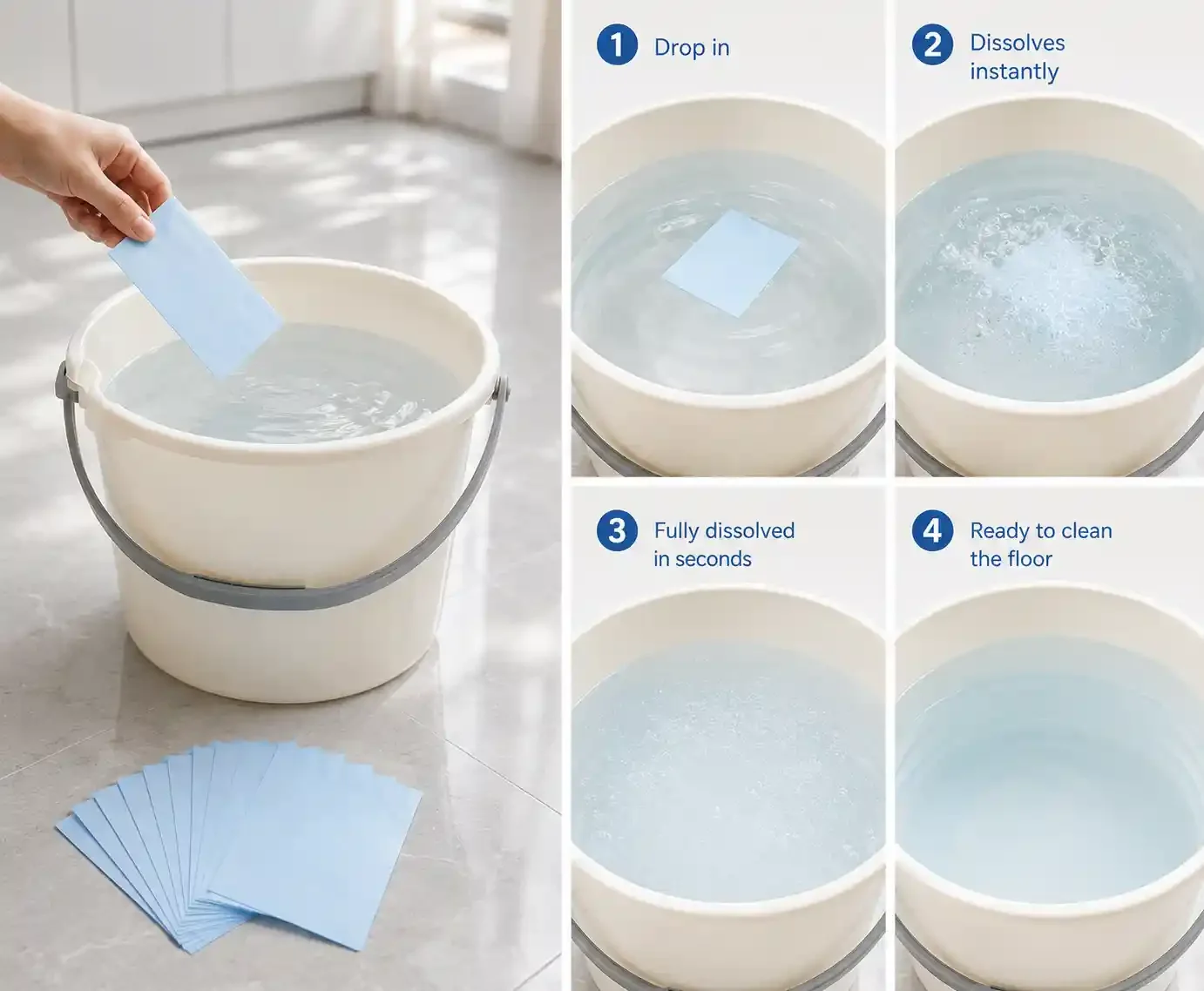 1 Drop in

2 Dissolves instantly

3 Fully dissolved in seconds

4 Ready to clean the floor